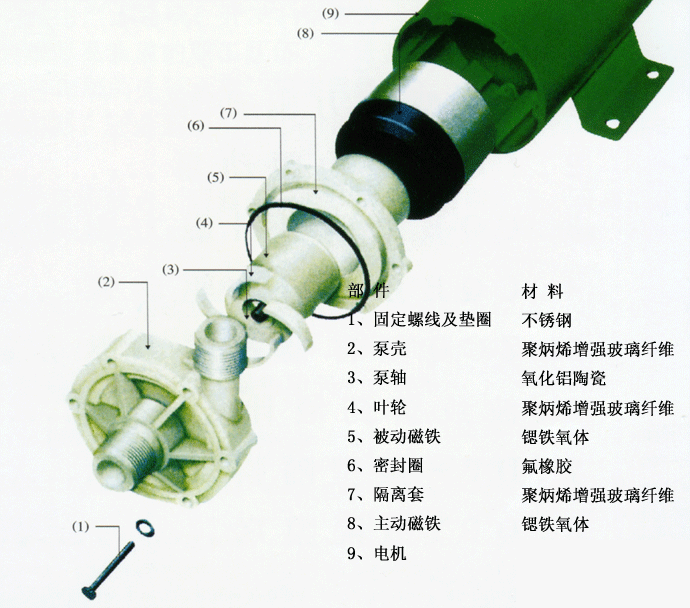 (9)
(8)
(7)
(6)
(5)
(4)
(3)
(2)
(1)

| 部 件 | 材 料 |
|---|---|
| 1、固定螺线及垫圈 | 不锈钢 |
| 2、泵壳 | 聚炳烯增强玻璃纤维 |
| 3、泵轴 | 氧化铝陶瓷 |
| 4、叶轮 | 聚炳烯增强玻璃纤维 |
| 5、被动磁铁 | 锶铁氧体 |
| 6、密封圈 | 氟橡胶 |
| 7、隔离套 | 聚炳烯增强玻璃纤维 |
| 8、主动磁铁 | 锶铁氧体 |
| 9、电机 | |